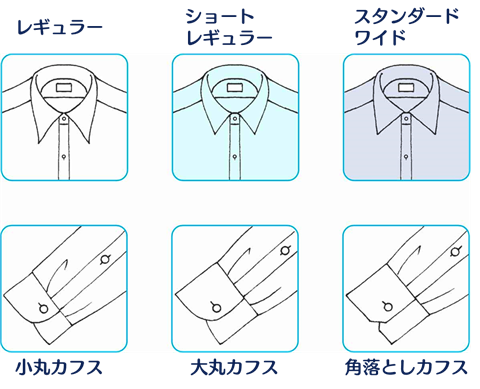 レギュラー

ショート
レギュラー

スタンダード
ワイド

小丸カフス

大丸カフス

角落としカフス